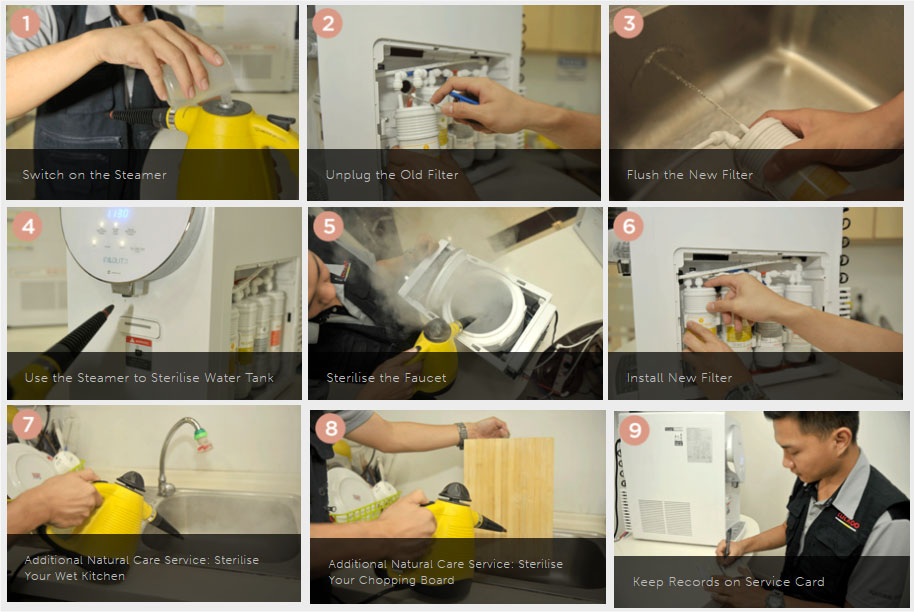 1
Switch on the Steamer

2
Unplug the Old Filter

3
Flush the New Filter

4
Use the Steamer to Sterilise Water Tank

5
Sterilise the Faucet

6
Install New Filter

7
Additional Natural Care Service: Sterilise Your Wet Kitchen

8
Additional Natural Care Service: Sterilise Your Chopping Board

9
Keep Records on Service Card